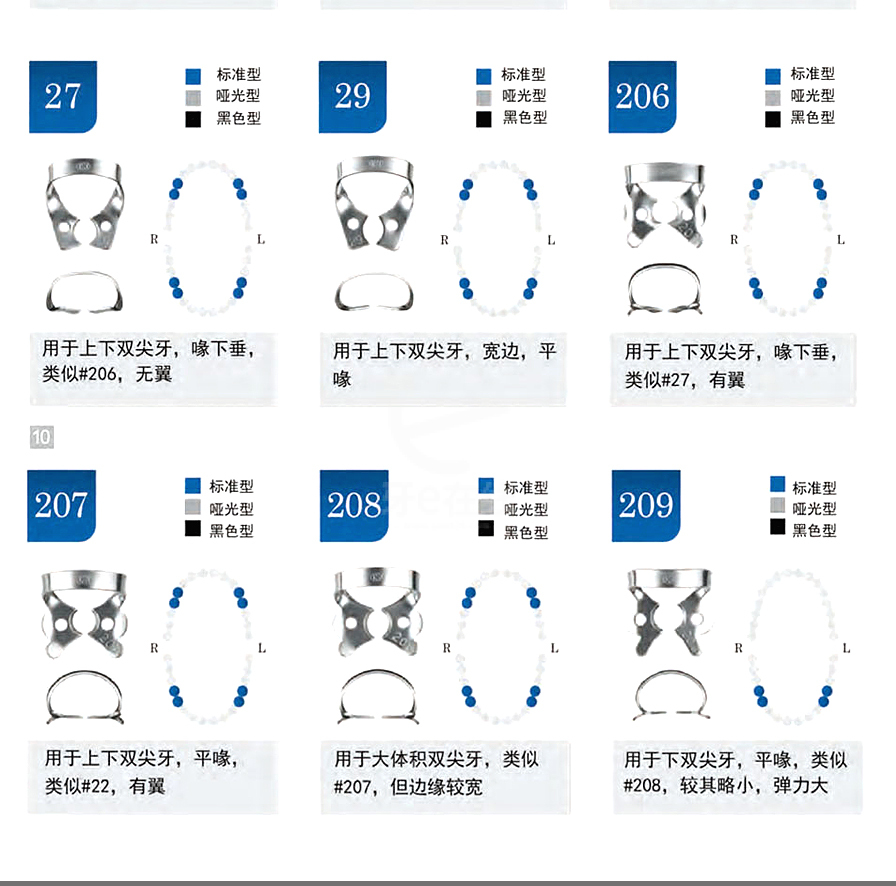 27

标准型
哑光型
黑色型

R L

用于上下双尖牙，喙下垂，类似#206，无翼

29

标准型
哑光型
黑色型

R L

用于上下双尖牙，宽边，平喙

206

标准型
哑光型
黑色型

R L

用于上下双尖牙，喙下垂，类似#27，有翼

10

207

标准型
哑光型
黑色型

R L

用于上下双尖牙，平喙，类似#22，有翼

208

标准型
哑光型
黑色型

R L

用于大体积双尖牙，类似#207，但边缘较宽

209

标准型
哑光型
黑色型

R L

用于下双尖牙，平喙，类似#208，较其略小，弹力大