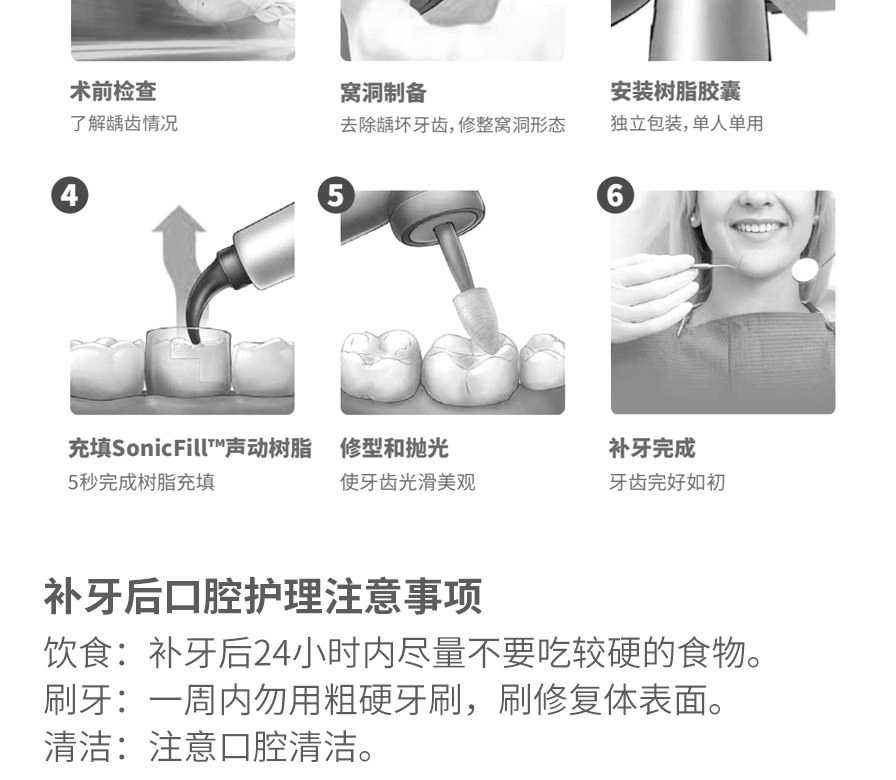 术前检查
了解龋齿情况

窝洞制备
去除龋坏牙齿，修整窝洞形态

安装树脂胶囊
独立包装，单人单用

4

充填SonicFill™声动树脂
5秒完成树脂充填

5

修型和抛光
使牙齿光滑美观

6

补牙完成
牙齿完好如初

补牙后口腔护理注意事项
饮食：补牙后24小时内尽量不要吃较硬的食物。
刷牙：一周内勿用粗硬牙刷，刷修复体表面。
清洁：注意口腔清洁。