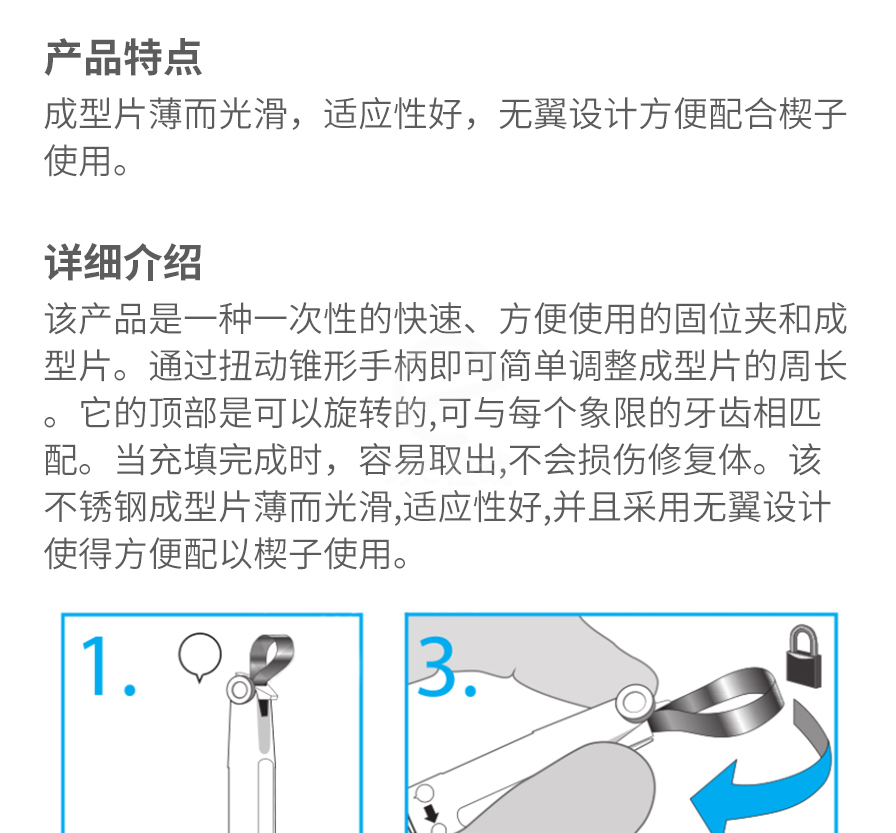 产品特点
成型片薄而光滑，适应性好，无翼设计方便配合楔子使用。

详细介绍
该产品是一种一次性的快速、方便使用的固位夹和成型片。通过扭动锥形手柄即可简单调整成型片的周长。它的顶部是可以旋转的,可与每个象限的牙齿相匹配。当充填完成时，容易取出,不会损伤修复体。该不锈钢成型片薄而光滑,适应性好,并且采用无翼设计使得方便配以楔子使用。

1.

3.