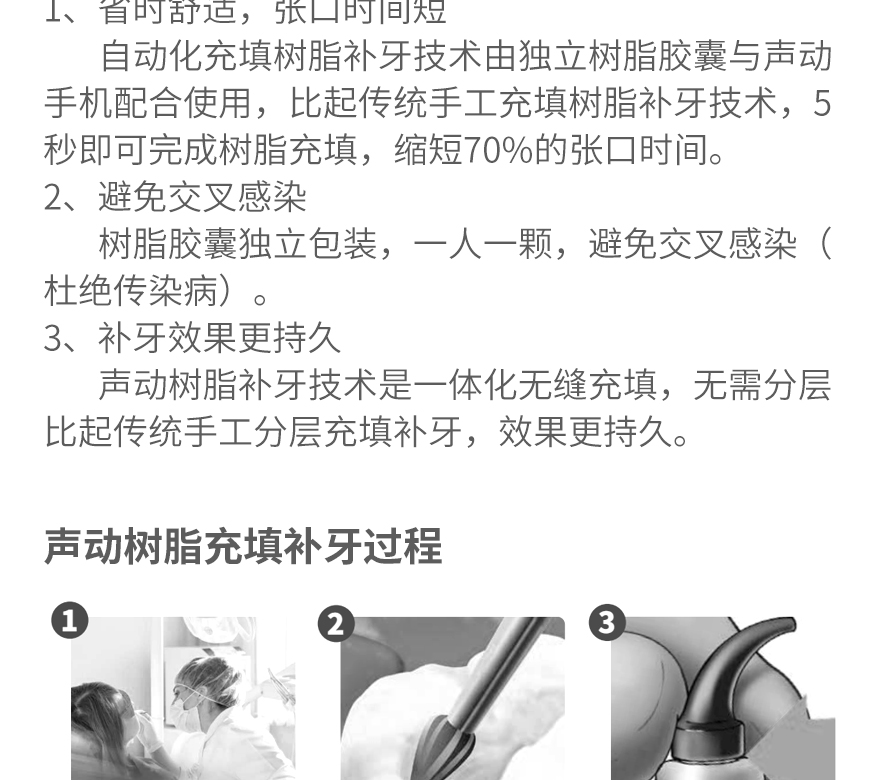 1、省时舒适，张口时间短

自动化充填树脂补牙技术由独立树脂胶囊与声动手机配合使用，比起传统手工充填树脂补牙技术，5秒即可完成树脂充填，缩短70%的张口时间。

2、避免交叉感染

树脂胶囊独立包装，一人一颗，避免交叉感染（杜绝传染病）。

3、补牙效果更持久

声动树脂补牙技术是一体化无缝充填，无需分层比起传统手工分层充填补牙，效果更持久。

声动树脂充填补牙过程

1

2

3